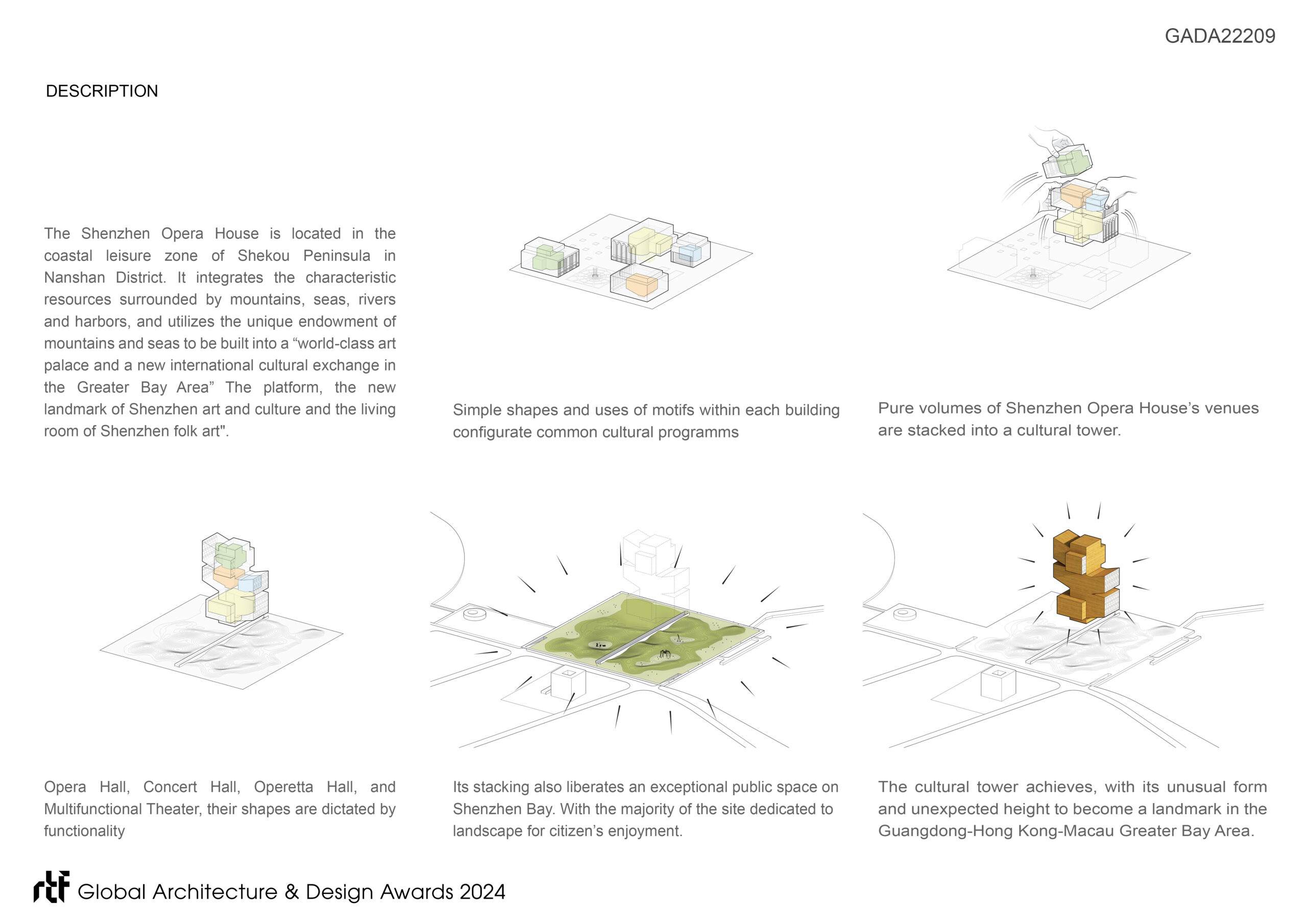 GADA22209

DESCRIPTION

The Shenzhen Opera House is located in the coastal leisure zone of Shekou Peninsula in Nanshan District. It integrates the characteristic resources surrounded by mountains, seas, rivers and harbors, and utilizes the unique endowment of mountains and seas to be built into a “world-class art palace and a new international cultural exchange in the Greater Bay Area” The platform, the new landmark of Shenzhen art and culture and the living room of Shenzhen folk art".

Simple shapes and uses of motifs within each building configurate common cultural programms

Pure volumes of Shenzhen Opera House’s venues are stacked into a cultural tower.

Opera Hall, Concert Hall, Operetta Hall, and Multifunctional Theater, their shapes are dictated by functionality

Its stacking also liberates an exceptional public space on Shenzhen Bay. With the majority of the site dedicated to landscape for citizen’s enjoyment.

The cultural tower achieves, with its unusual form and unexpected height to become a landmark in the Guangdong-Hong Kong-Macau Greater Bay Area.

rtf Global Architecture & Design Awards 2024