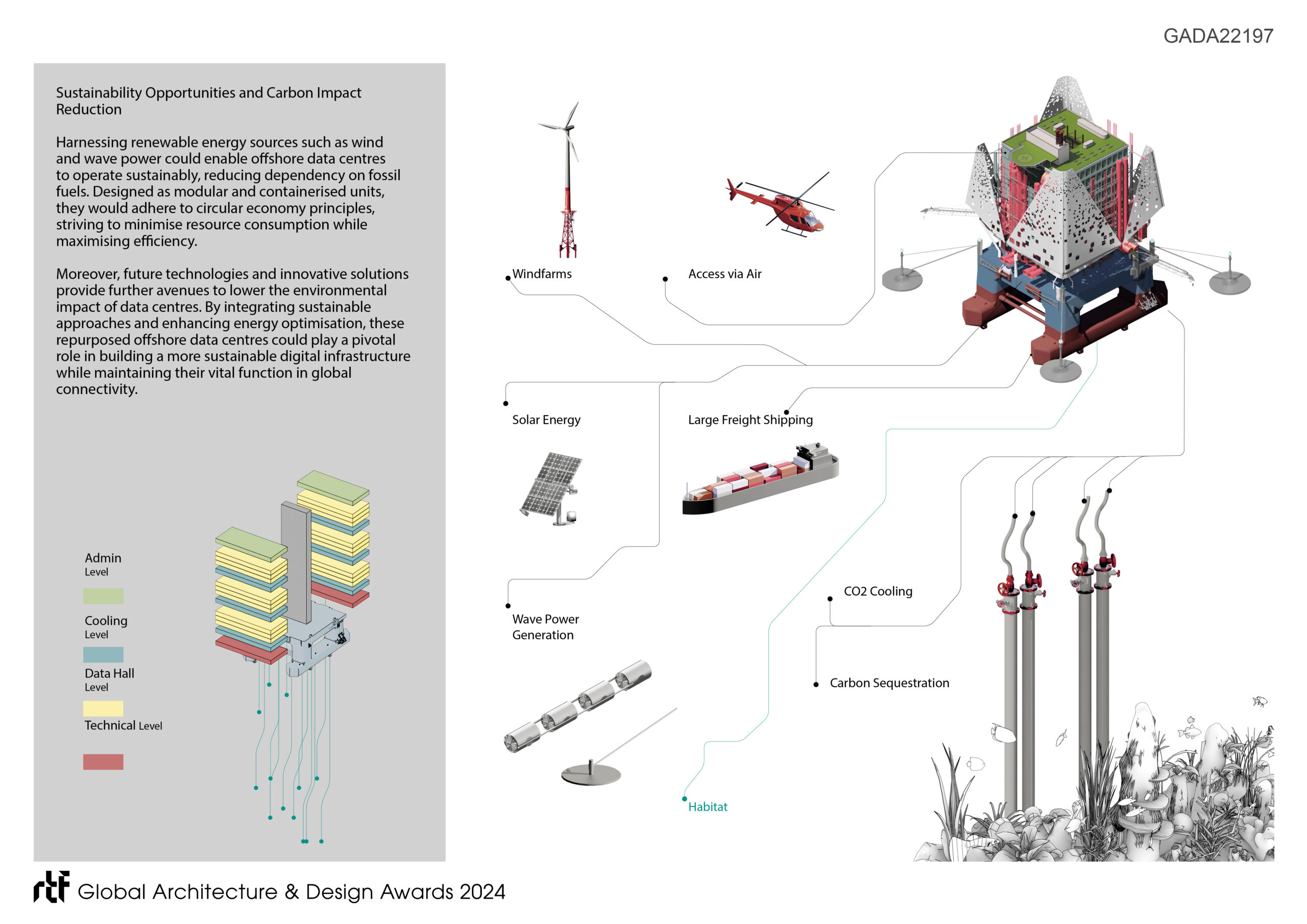 GADA22197

Sustainability Opportunities and Carbon Impact Reduction

Harnessing renewable energy sources such as wind and wave power could enable offshore data centres to operate sustainably, reducing dependency on fossil fuels. Designed as modular and containerised units, they would adhere to circular economy principles, striving to minimise resource consumption while maximising efficiency.

Moreover, future technologies and innovative solutions provide further avenues to lower the environmental impact of data centres. By integrating sustainable approaches and enhancing energy optimisation, these repurposed offshore data centres could play a pivotal role in building a more sustainable digital infrastructure while maintaining their vital function in global connectivity.

Admin Level

Cooling Level

Data Hall Level

Technical Level

Windfarms

Access via Air

Solar Energy

Large Freight Shipping

Wave Power Generation

CO2 Cooling

Carbon Sequestration

Habitat

rtf Global Architecture & Design Awards 2024