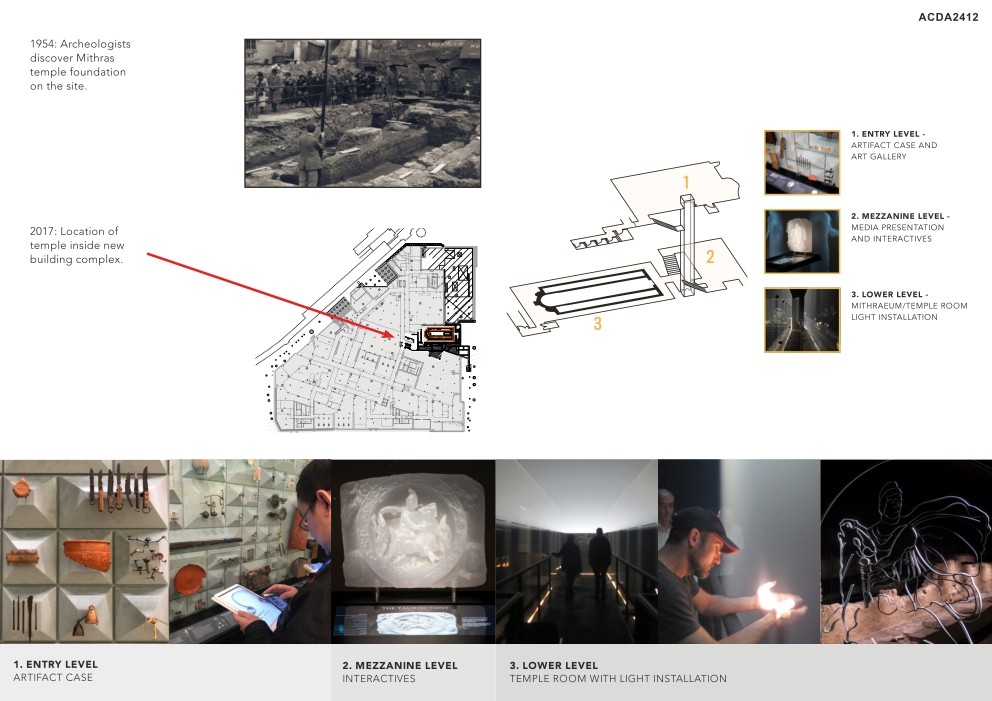 ACDA2412

1954: Archeologists discover Mithras temple foundation on the site.

2017: Location of temple inside new building complex.

1

2

3

1. ENTRY LEVEL -
ARTIFACT CASE AND ART GALLERY

2. MEZZANINE LEVEL -
MEDIA PRESENTATION AND INTERACTIVES

3. LOWER LEVEL -
MITHRAEUM/TEMPLE ROOM LIGHT INSTALLATION

1. ENTRY LEVEL
ARTIFACT CASE

2. MEZZANINE LEVEL
INTERACTIVES

3. LOWER LEVEL
TEMPLE ROOM WITH LIGHT INSTALLATION