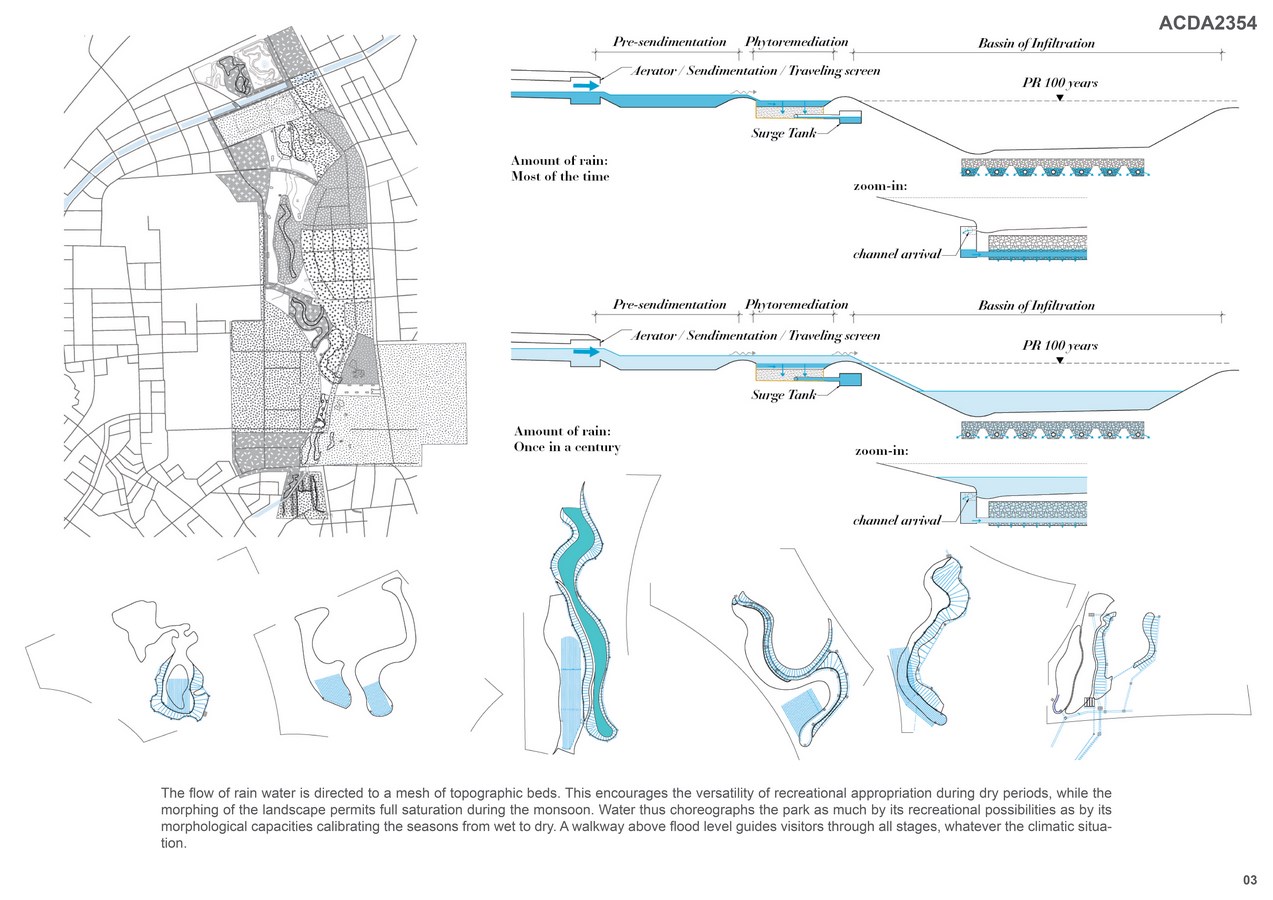 ACDA2354

Pre-sendimentation
Phytoremediation
Bassin of Infiltration
Aerator / Sendimentation / Traveling screen
PR 100 years
Surge Tank
Amount of rain:
Most of the time
zoom-in:
channel arrival

Pre-sendimentation
Phytoremediation
Bassin of Infiltration
Aerator / Sendimentation / Traveling screen
PR 100 years
Surge Tank
Amount of rain:
Once in a century
zoom-in:
channel arrival

The flow of rain water is directed to a mesh of topographic beds. This encourages the versatility of recreational appropriation during dry periods, while the morphing of the landscape permits full saturation during the monsoon. Water thus choreographs the park as much by its recreational possibilities as by its morphological capacities calibrating the seasons from wet to dry. A walkway above flood level guides visitors through all stages, whatever the climatic situation.

03