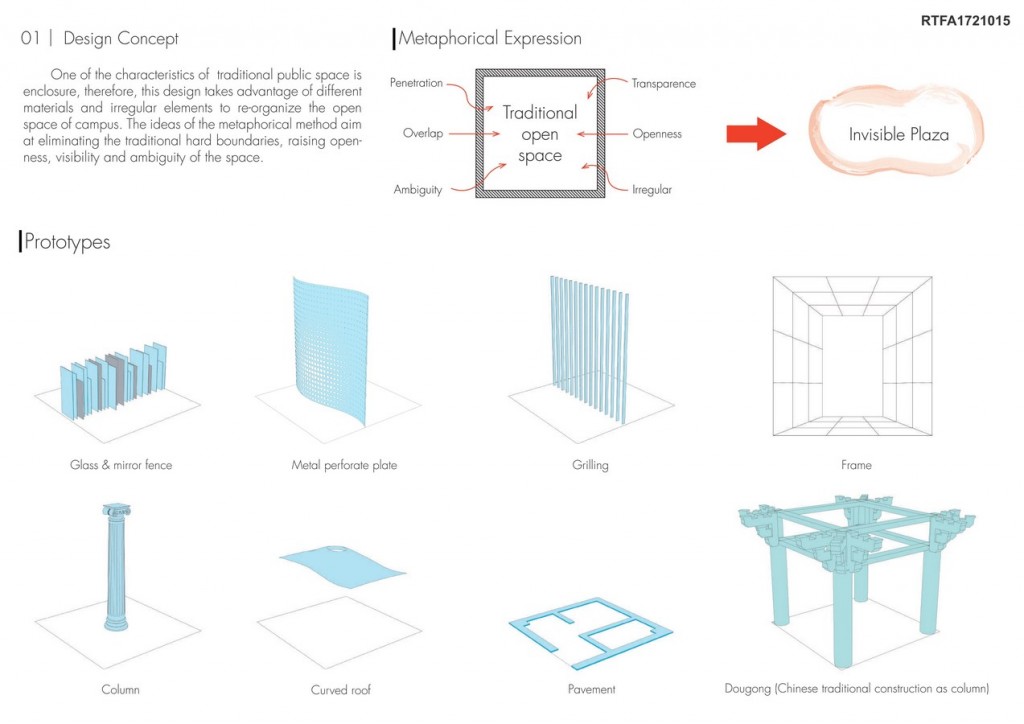 RTFA1721015

01 | Design Concept

One of the characteristics of traditional public space is enclosure, therefore, this design takes advantage of different materials and irregular elements to re-organize the open space of campus. The ideas of the metaphorical method aim at eliminating the traditional hard boundaries, raising openness, visibility and ambiguity of the space.

Metaphorical Expression

Penetration
Overlap
Ambiguity
Traditional open space
Transparence
Openness
Irregular

Invisible Plaza

Prototypes

Glass & mirror fence

Metal perforate plate

Grilling

Frame

Column

Curved roof

Pavement

Dougong (Chinese traditional construction as column)