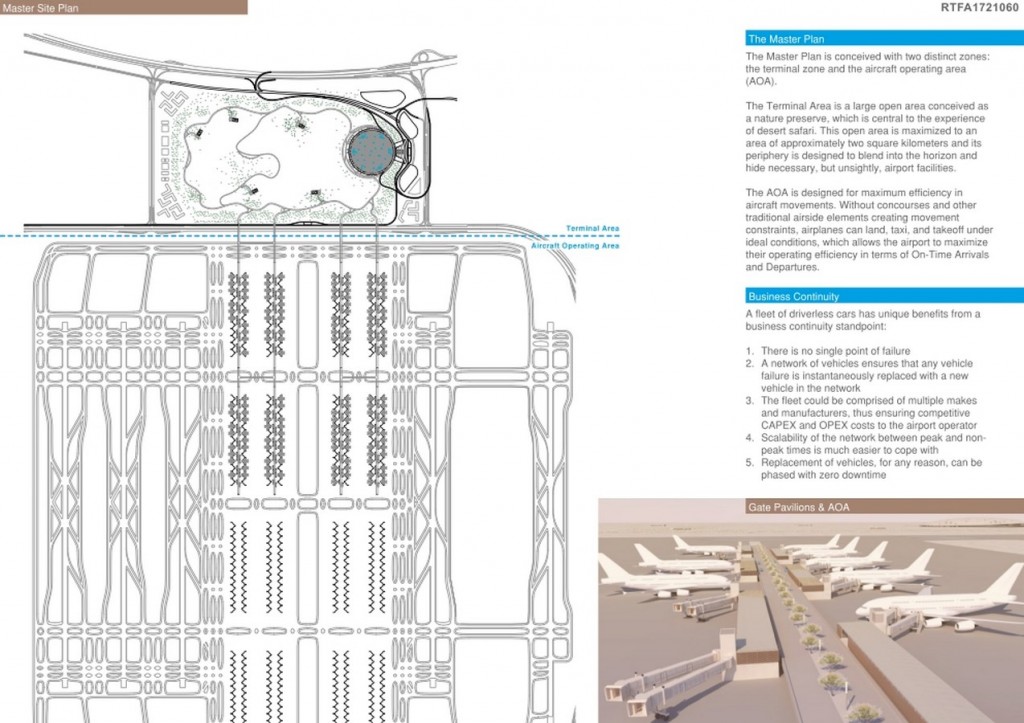 Master Site Plan

RTFA1721060

Terminal Area
Aircraft Operating Area

The Master Plan

The Master Plan is conceived with two distinct zones: the terminal zone and the aircraft operating area (AOA).

The Terminal Area is a large open area conceived as a nature preserve, which is central to the experience of desert safari. This open area is maximized to an area of approximately two square kilometers and its periphery is designed to blend into the horizon and hide necessary, but unsightly, airport facilities.

The AOA is designed for maximum efficiency in aircraft movements. Without concourses and other traditional airside elements creating movement constraints, airplanes can land, taxi, and takeoff under ideal conditions, which allows the airport to maximize their operating efficiency in terms of On-Time Arrivals and Departures.

Business Continuity

A fleet of driverless cars has unique benefits from a business continuity standpoint:

1. There is no single point of failure
2. A network of vehicles ensures that any vehicle failure is instantaneously replaced with a new vehicle in the network
3. The fleet could be comprised of multiple makes and manufacturers, thus ensuring competitive CAPEX and OPEX costs to the airport operator
4. Scalability of the network between peak and non-peak times is much easier to cope with
5. Replacement of vehicles, for any reason, can be phased with zero downtime

Gate Pavilions & AOA