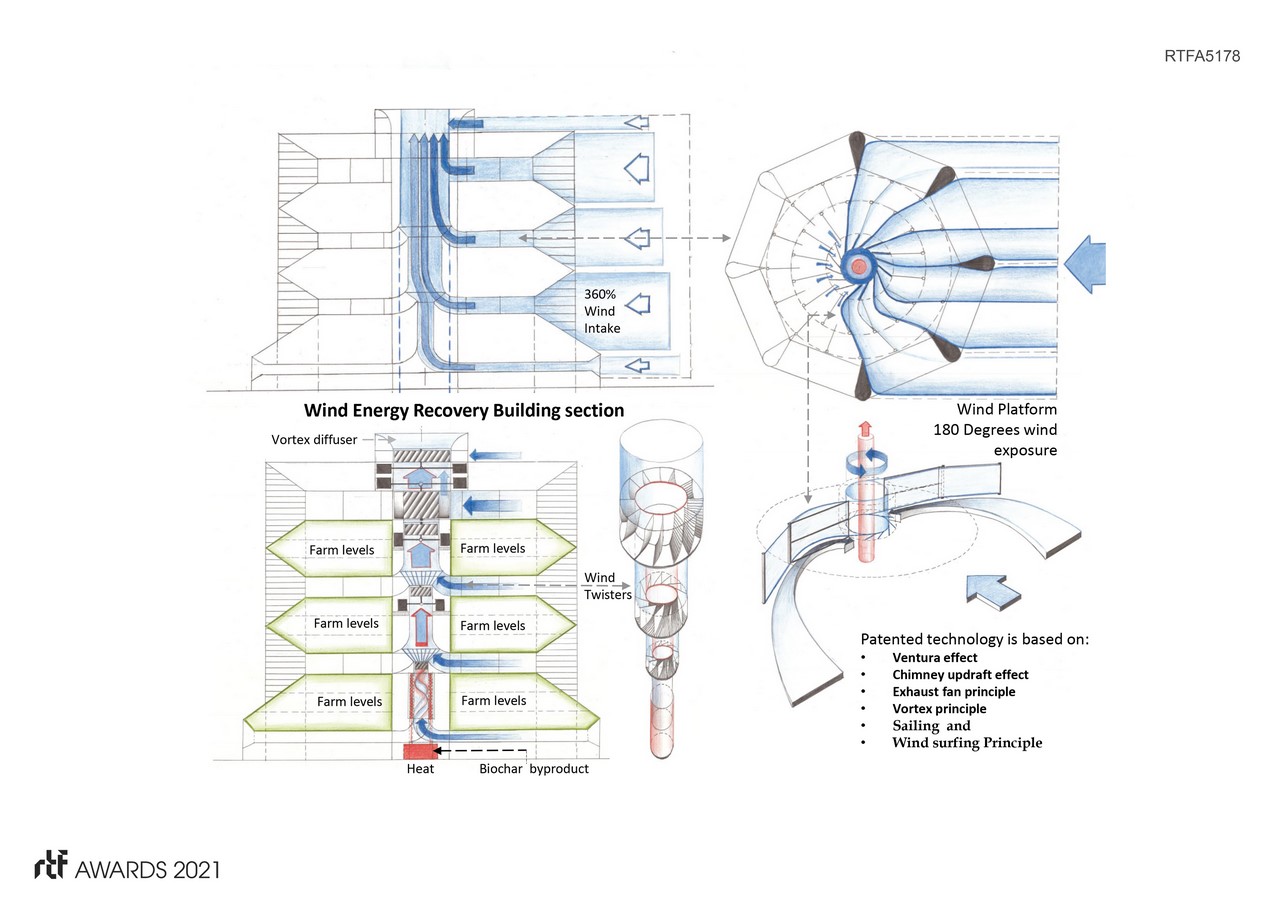 RTFA5178

360%
Wind
Intake

Wind Energy Recovery Building section

Wind Platform
180 Degrees wind
exposure

Vortex diffuser

Farm levels
Farm levels
Farm levels
Farm levels
Farm levels
Farm levels

Wind
Twisters

Heat
Biochar byproduct

Patented technology is based on:
• Ventura effect
• Chimney updraft effect
• Exhaust fan principle
• Vortex principle
• Sailing and
• Wind surfing Principle

rtf AWARDS 2021