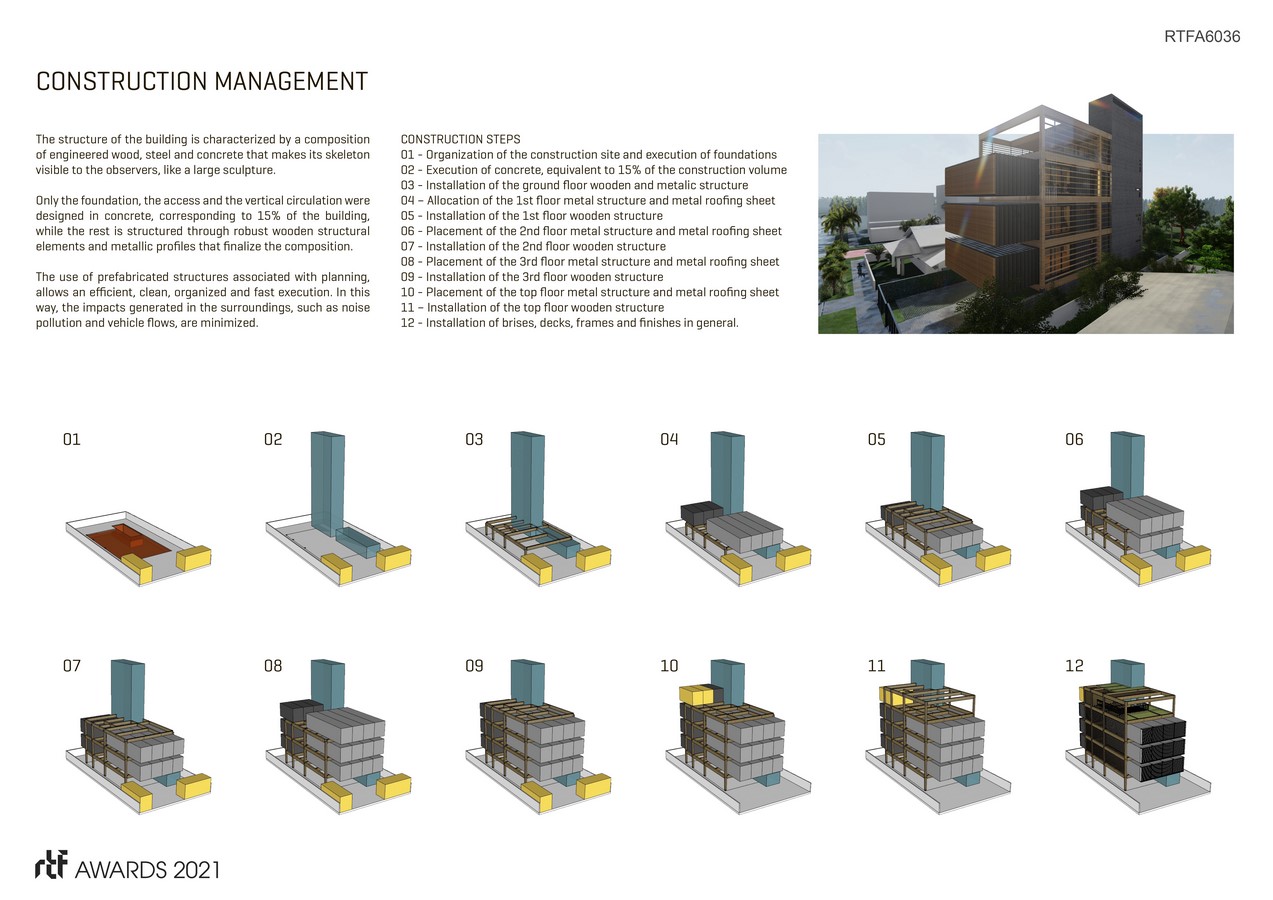 RTFA6036

CONSTRUCTION MANAGEMENT

The structure of the building is characterized by a composition of engineered wood, steel and concrete that makes its skeleton visible to the observers, like a large sculpture.

Only the foundation, the access and the vertical circulation were designed in concrete, corresponding to 15% of the building, while the rest is structured through robust wooden structural elements and metallic profiles that finalize the composition.

The use of prefabricated structures associated with planning, allows an efficient, clean, organized and fast execution. In this way, the impacts generated in the surroundings, such as noise pollution and vehicle flows, are minimized.

CONSTRUCTION STEPS
01 - Organization of the construction site and execution of foundations
02 - Execution of concrete, equivalent to 15% of the construction volume
03 - Installation of the ground floor wooden and metalic structure
04 - Allocation of the 1st floor metal structure and metal roofing sheet
05 - Installation of the 1st floor wooden structure
06 - Placement of the 2nd floor metal structure and metal roofing sheet
07 - Installation of the 2nd floor wooden structure
08 - Placement of the 3rd floor metal structure and metal roofing sheet
09 - Installation of the 3rd floor wooden structure
10 - Placement of the top floor metal structure and metal roofing sheet
11 - Installation of the top floor wooden structure
12 - Installation of brises, decks, frames and finishes in general.

01
02
03
04
05
06
07
08
09
10
11
12

rtf AWARDS 2021