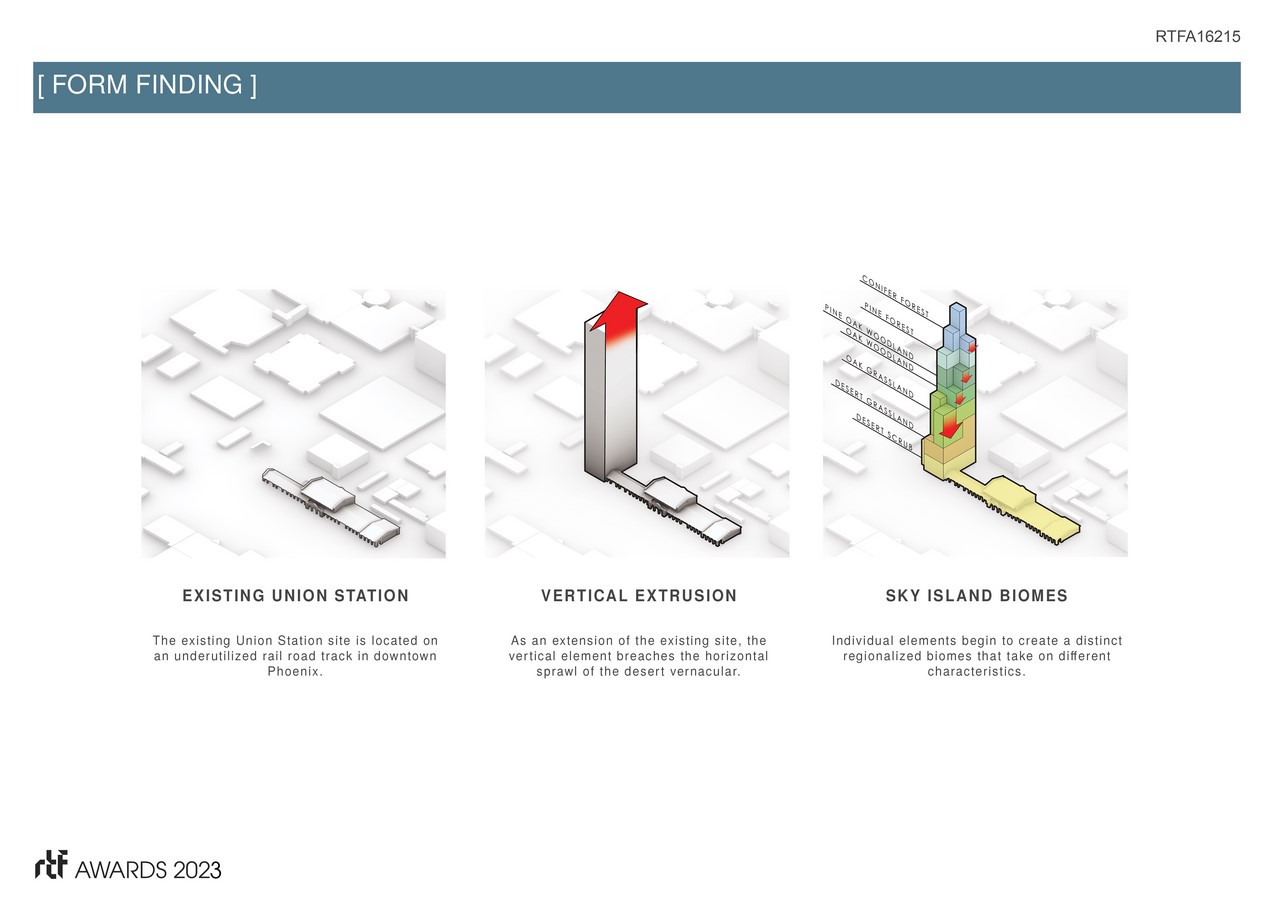 RTFA16215

[ FORM FINDING ]

CONIFER FOREST
PINE FOREST
PINE OAK WOODLAND
OAK WOODLAND
OAK GRASSLAND
DESERT GRASSLAND
DESERT SCRUB

EXISTING UNION STATION

The existing Union Station site is located on an underutilized rail road track in downtown Phoenix.

VERTICAL EXTRUSION

As an extension of the existing site, the vertical element breaches the horizontal sprawl of the desert vernacular.

SKY ISLAND BIOMES

Individual elements begin to create a distinct regionalized biomes that take on different characteristics.

rtf AWARDS 2023