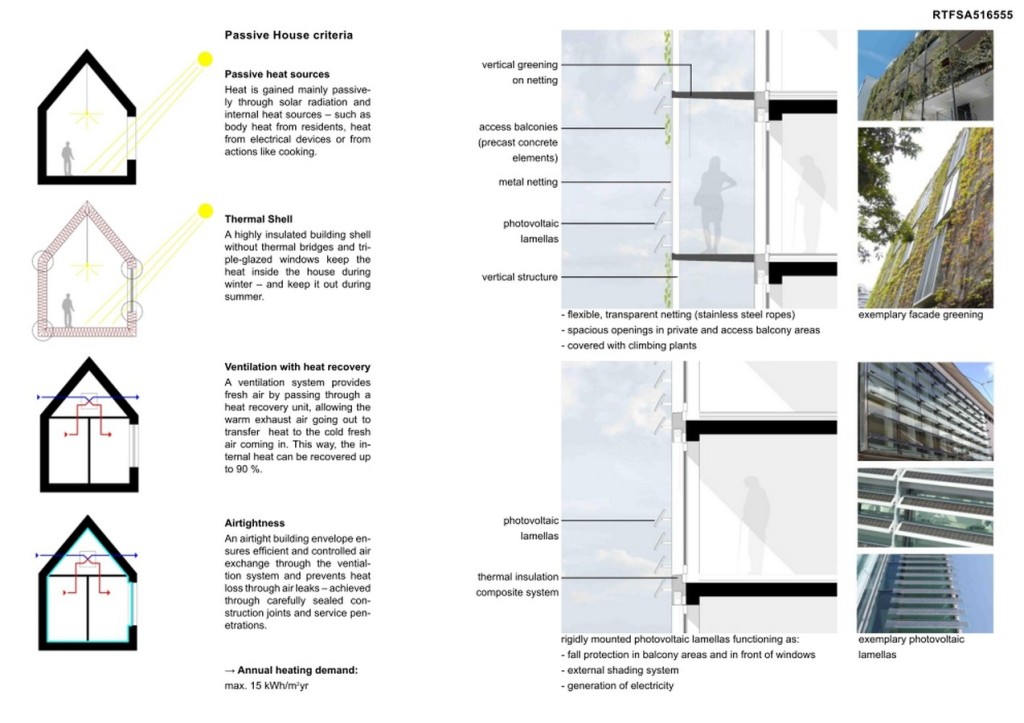 RTFSA516555

Passive House criteria

Passive heat sources
Heat is gained mainly passively through solar radiation and internal heat sources – such as body heat from residents, heat from electrical devices or from actions like cooking.

Thermal Shell
A highly insulated building shell without thermal bridges and triple-glazed windows keep the heat inside the house during winter – and keep it out during summer.

Ventilation with heat recovery
A ventilation system provides fresh air by passing through a heat recovery unit, allowing the warm exhaust air going out to transfer heat to the cold fresh air coming in. This way, the internal heat can be recovered up to 90 %.

Airtightness
An airtight building envelope ensures efficient and controlled air exchange through the ventilation system and prevents heat loss through air leaks – achieved through carefully sealed construction joints and service penetrations.

→ Annual heating demand:
max. 15 kWh/m²yr

vertical greening on netting

access balconies (precast concrete elements)

metal netting

photovoltaic lamellas

vertical structure

- flexible, transparent netting (stainless steel ropes)
- spacious openings in private and access balcony areas
- covered with climbing plants

exemplary facade greening

photovoltaic lamellas

thermal insulation composite system

rigidly mounted photovoltaic lamellas functioning as:
- fall protection in balcony areas and in front of windows
- external shading system
- generation of electricity

exemplary photovoltaic lamellas