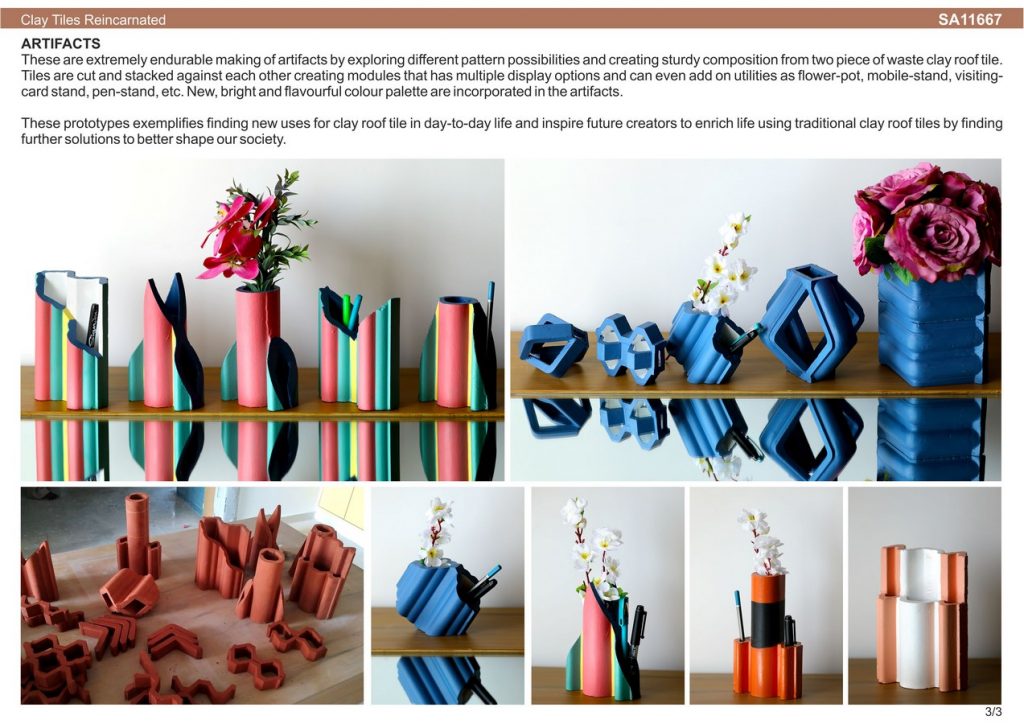 Clay Tiles Reincarnated

SA11667

ARTIFACTS
These are extremely endurable making of artifacts by exploring different pattern possibilities and creating sturdy composition from two piece of waste clay roof tile. Tiles are cut and stacked against each other creating modules that has multiple display options and can even add on utilities as flower-pot, mobile-stand, visiting-card stand, pen-stand, etc. New, bright and flavourful colour palette are incorporated in the artifacts.

These prototypes exemplifies finding new uses for clay roof tile in day-to-day life and inspire future creators to enrich life using traditional clay roof tiles by finding further solutions to better shape our society.

3/3